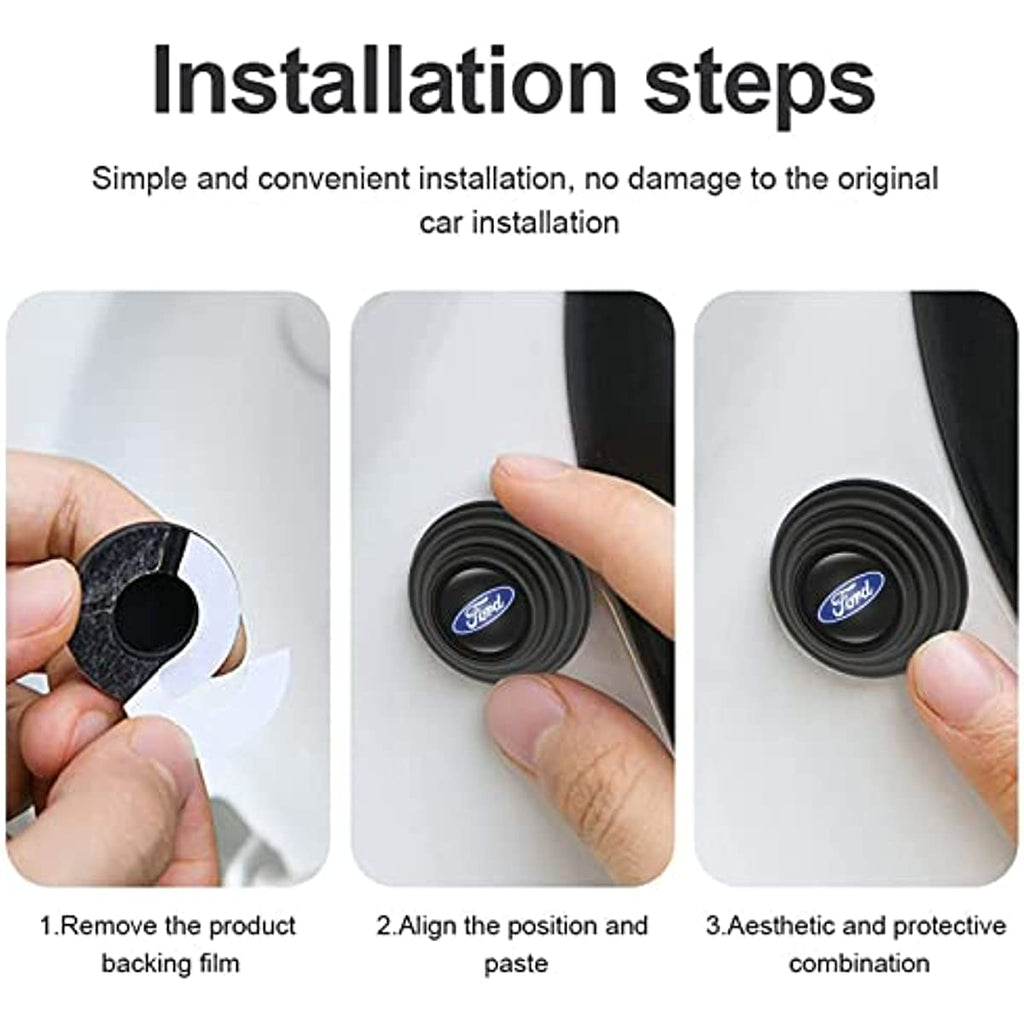 Installation steps

Simple and convenient installation, no damage to the original car installation

Ford

Ford

1.Remove the product backing film

2.Align the position and paste

3.Aesthetic and protective combination