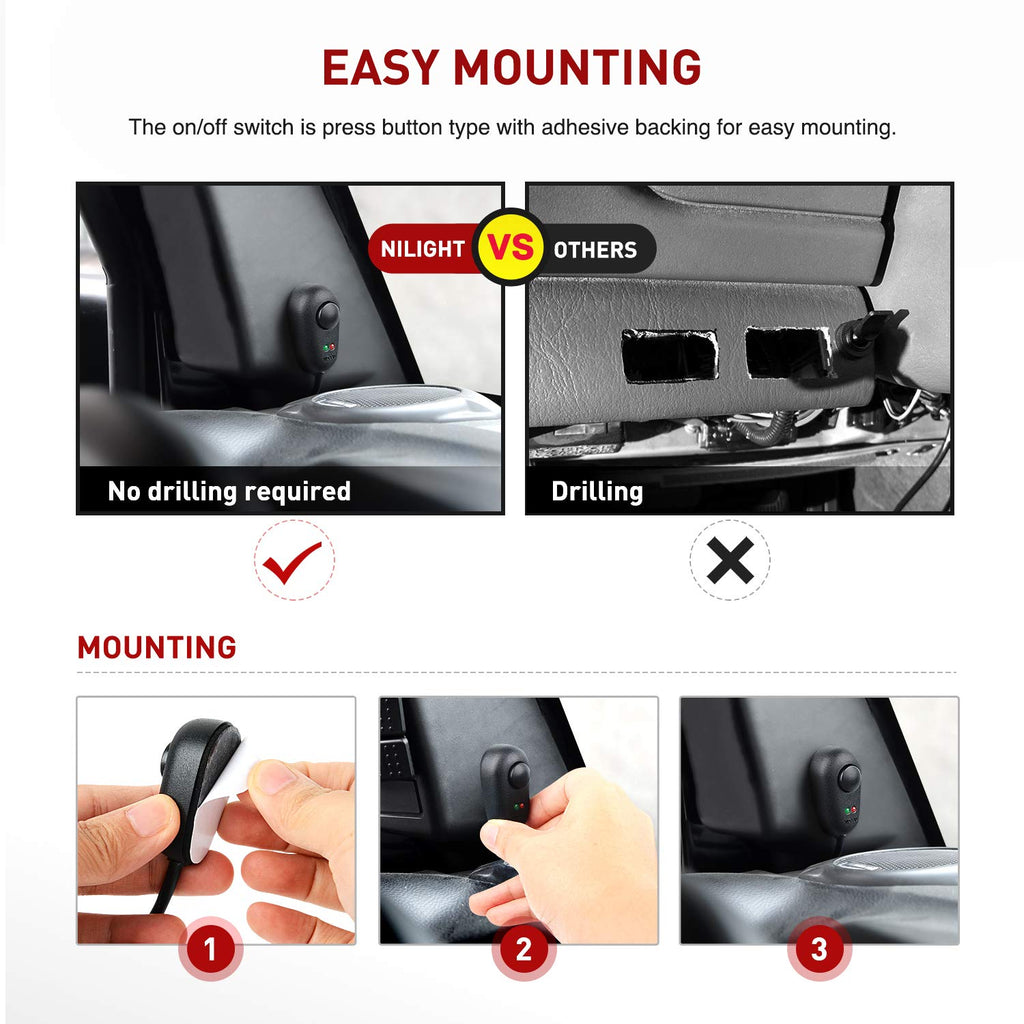 EASY MOUNTING

The on/off switch is press button type with adhesive backing for easy mounting.

NILIGHT VS OTHERS

No drilling required

Drilling

MOUNTING

1

2

3