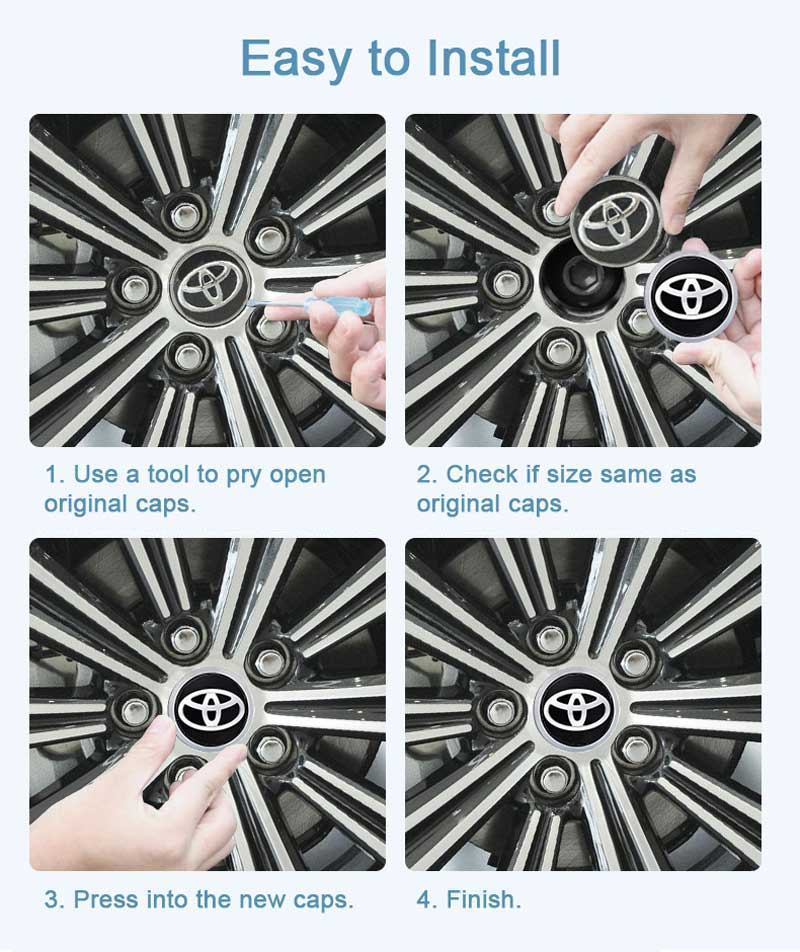 Easy to Install

1. Use a tool to pry open original caps.

2. Check if size same as original caps.

3. Press into the new caps.

4. Finish.