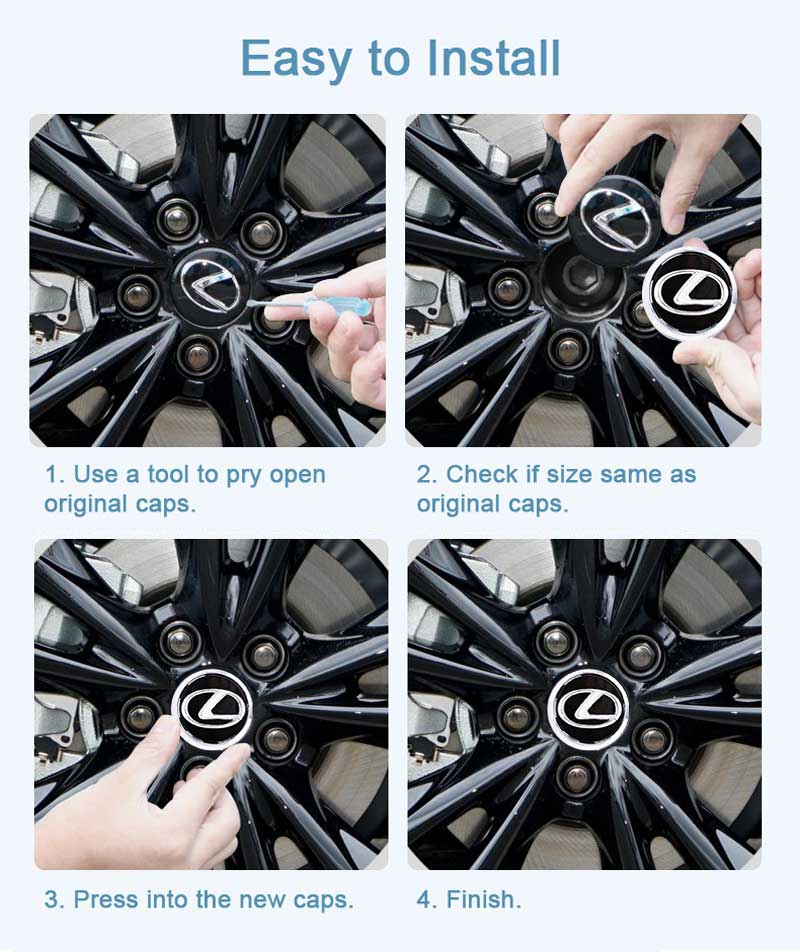 Easy to Install

1. Use a tool to pry open original caps.

2. Check if size same as original caps.

3. Press into the new caps.

4. Finish.