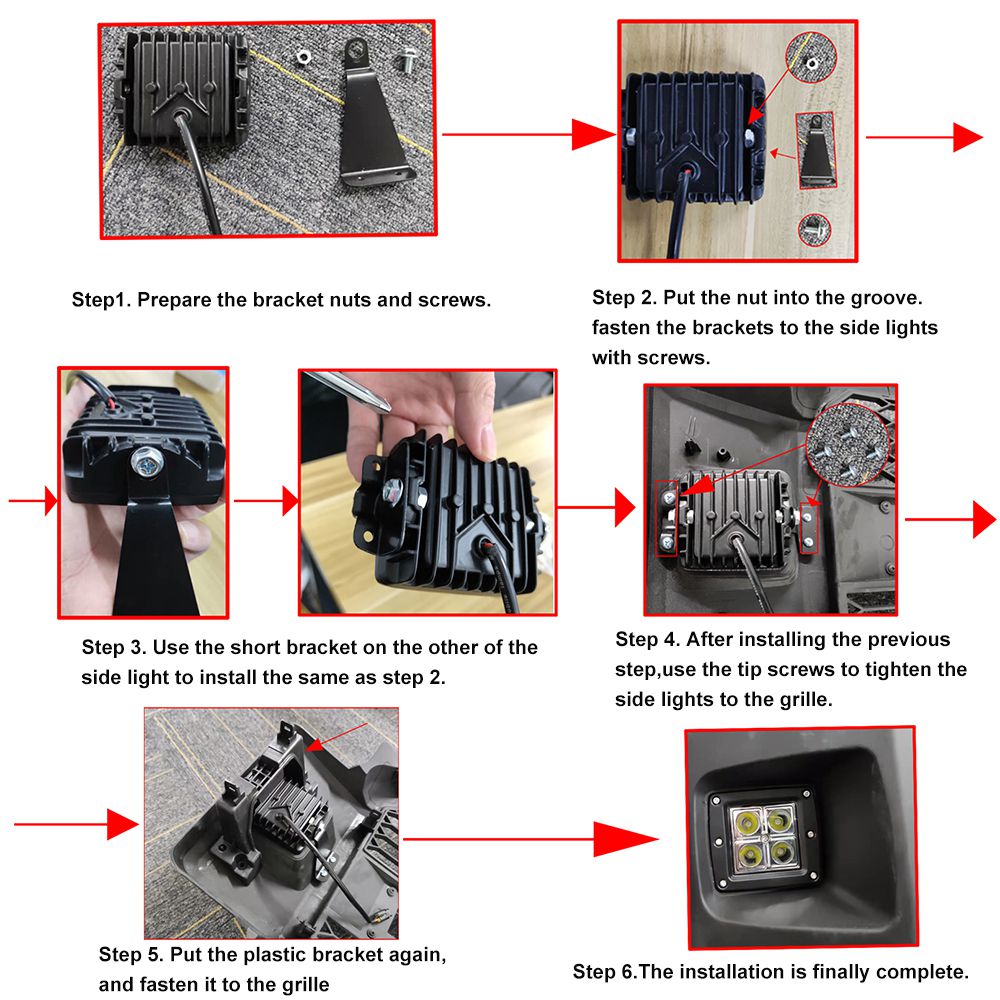 Step1. Prepare the bracket nuts and screws.

Step 2. Put the nut into the groove. fasten the brackets to the side lights with screws.

Step 3. Use the short bracket on the other of the side light to install the same as step 2.

Step 4. After installing the previous step,use the tip screws to tighten the side lights to the grille.

Step 5. Put the plastic bracket again, and fasten it to the grille

Step 6.The installation is finally complete.